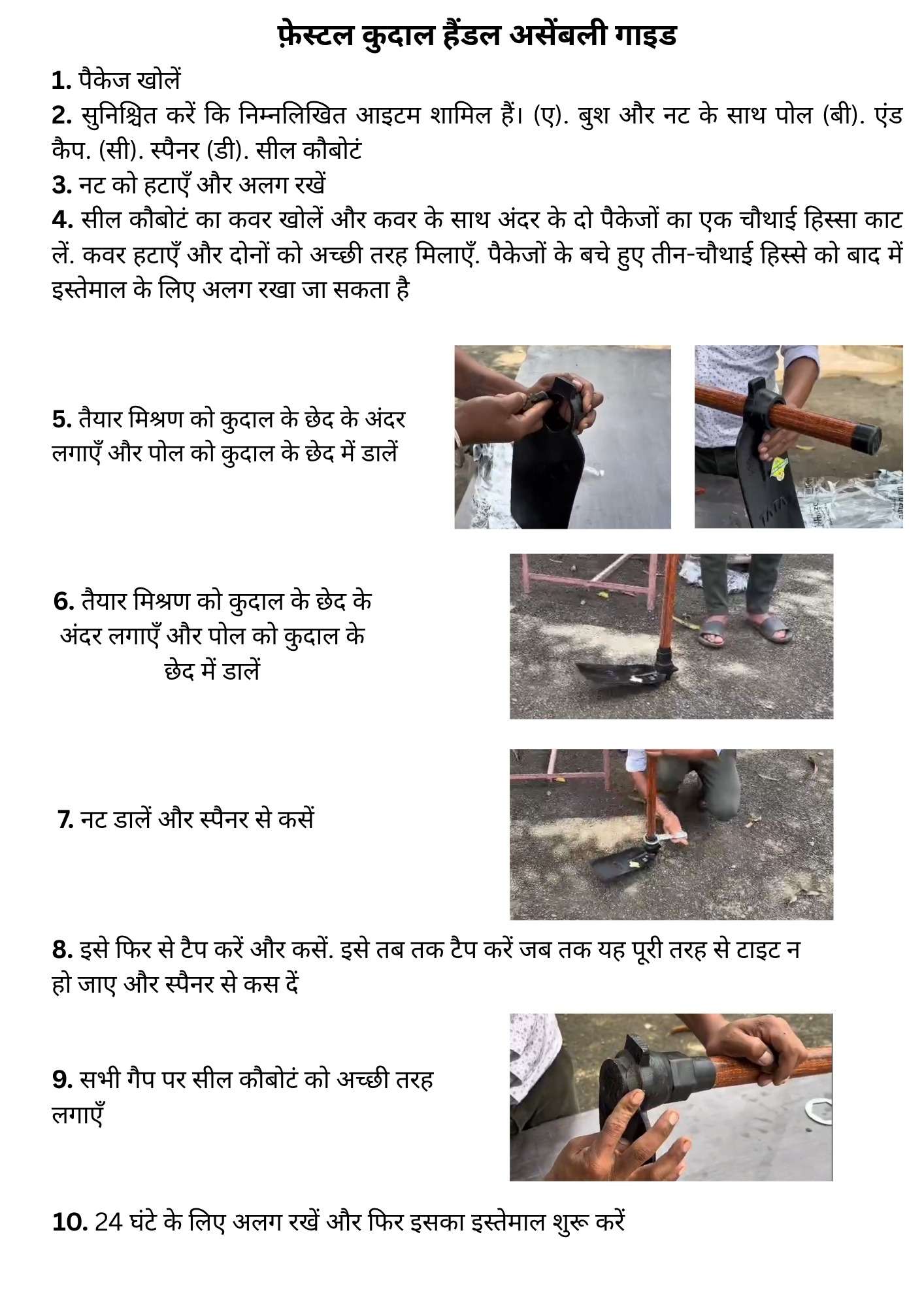 फ़ेस्टल कुदाल हैंडल असेंबली गाइड

1. पैकेज खोलें

2. सुनिश्चित करें कि निम्नलिखित आइटम शामिल हैं। (ए). बुश और नट के साथ पोल (बी). एंड कैप. (सी). स्पैनर (डी). सील कौबोटं

3. नट को हटाएँ और अलग रखें

4. सील कौबोटं का कवर खोलें और कवर के साथ अंदर के दो पैकेजों का एक चौथाई हिस्सा काट लें. कवर हटाएँ और दोनों को अच्छी तरह मिलाएँ. पैकेजों के बचे हुए तीन-चौथाई हिस्से को बाद में इस्तेमाल के लिए अलग रखा जा सकता है

5. तैयार मिश्रण को कुदाल के छेद के अंदर लगाएँ और पोल को कुदाल के छेद में डालें

TATA

6. तैयार मिश्रण को कुदाल के छेद के अंदर लगाएँ और पोल को कुदाल के छेद में डालें

7. नट डालें और स्पैनर से कसें

8. इसे फिर से टैप करें और कसें. इसे तब तक टैप करें जब तक यह पूरी तरह से टाइट न हो जाए और स्पैनर से कस दें

9. सभी गैप पर सील कौबोटं को अच्छी तरह लगाएँ

10. 24 घंटे के लिए अलग रखें और फिर इसका इस्तेमाल शुरू करें